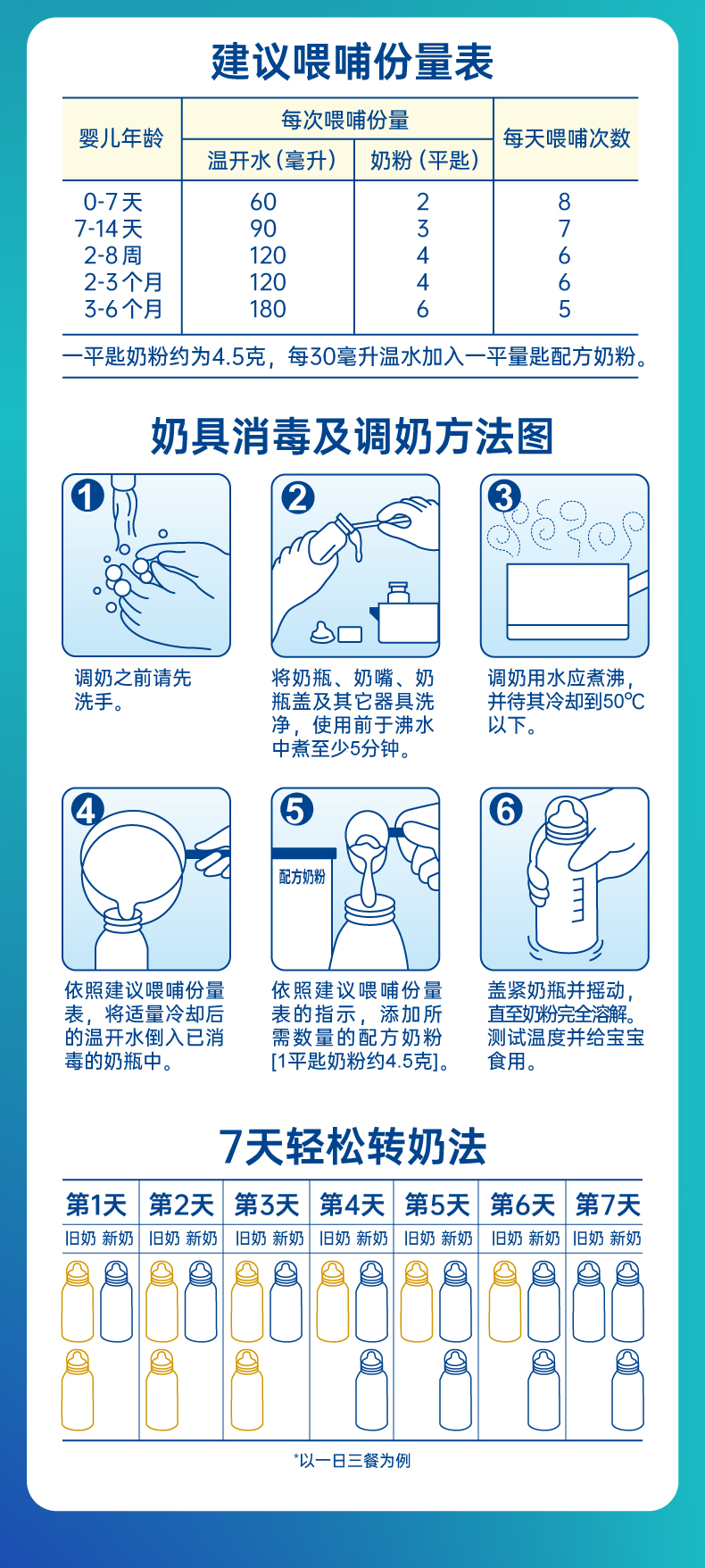 建议喂哺份量表

| 婴儿年龄 | 每次喂哺份量 温开水（毫升） | 每次喂哺份量 奶粉（平匙） | 每天喂哺次数 |
|---|---|---|---|
| 0-7天 | 60 | 2 | 8 |
| 7-14天 | 90 | 3 | 7 |
| 2-8周 | 120 | 4 | 6 |
| 2-3个月 | 120 | 4 | 6 |
| 3-6个月 | 180 | 6 | 5 |

一平匙奶粉约为4.5克，每30毫升温水加入一平量匙配方奶粉。

奶具消毒及调奶方法图

1 调奶之前请先洗手。

2 将奶瓶、奶嘴、奶瓶盖及其它器具洗净，使用前于沸水中煮至少5分钟。

3 调奶用水应煮沸，并待其冷却到50℃以下。

4 依照建议喂哺份量表，将适量冷却后的温开水倒入已消毒的奶瓶中。

5 配方奶粉 依照建议喂哺份量表的指示，添加所需数量的配方奶粉[1平匙奶粉约4.5克]。

6 盖紧奶瓶并摇动，直至奶粉完全溶解。测试温度并给宝宝食用。

7天轻松转奶法

| 第1天 | 第2天 | 第3天 | 第4天 | 第5天 | 第6天 | 第7天 |
|---|---|---|---|---|---|---|
| 旧奶 新奶 | 旧奶 新奶 | 旧奶 新奶 | 旧奶 新奶 | 旧奶 新奶 | 旧奶 新奶 | 旧奶 新奶 |

*以一日三餐为例