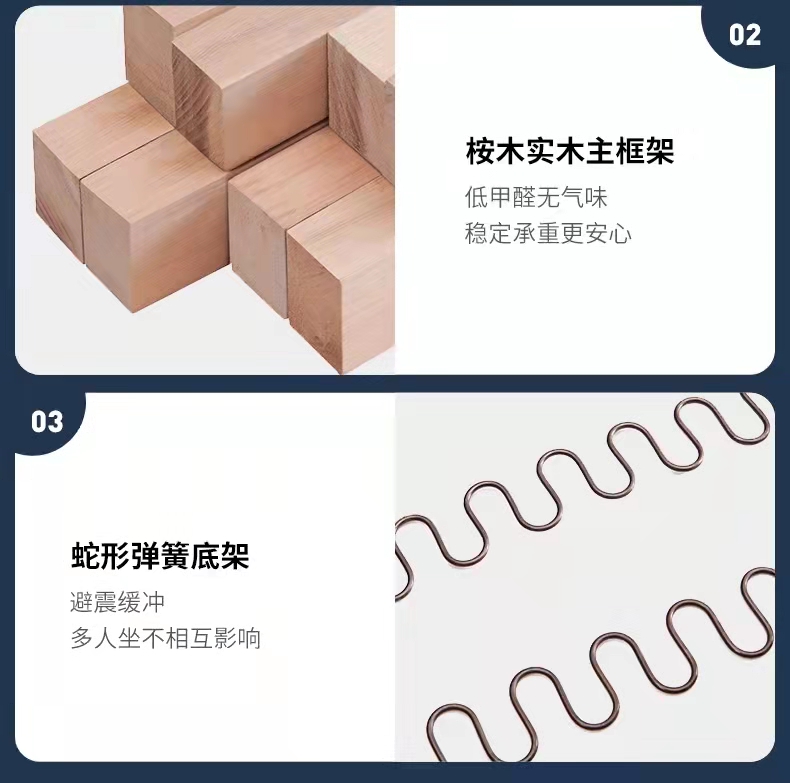 02

桉木实木主框架
低甲醛无气味
稳定承重更安心

03

蛇形弹簧底架
避震缓冲
多人坐不相互影响